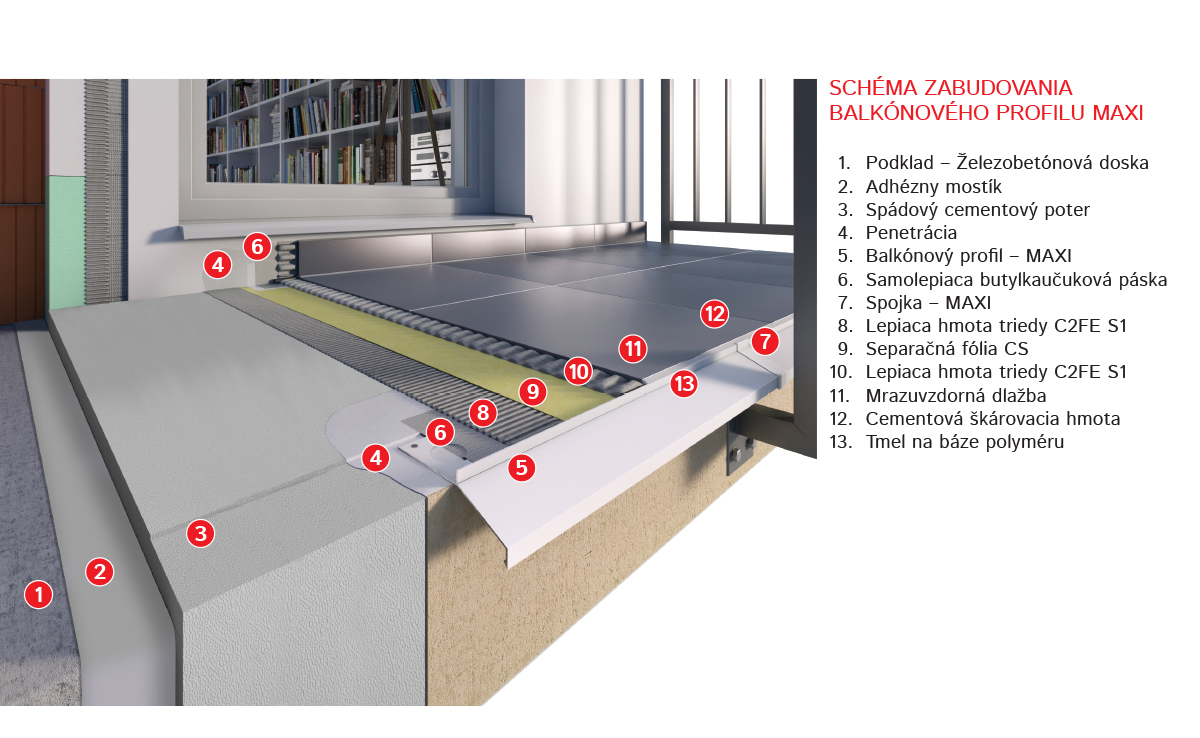 SCHÉMA ZABUDOVANIA BALKÓNOVÉHO PROFILU MAXI

1. Podklad – Železobetónová doska
2. Adhézny mostík
3. Spádový cementový poter
4. Penetrácia
5. Balkónový profil – MAXI
6. Samolepiaca butylkaučuková páska
7. Spojka – MAXI
8. Lepiaca hmota triedy C2FE S1
9. Separačná fólia CS
10. Lepiaca hmota triedy C2FE S1
11. Mrazuvzdorná dlažba
12. Cementová škárovacia hmota
13. Tmel na báze polyméru

6
4
12
7
11
10
13
9
8
6
4
5
3
2
1